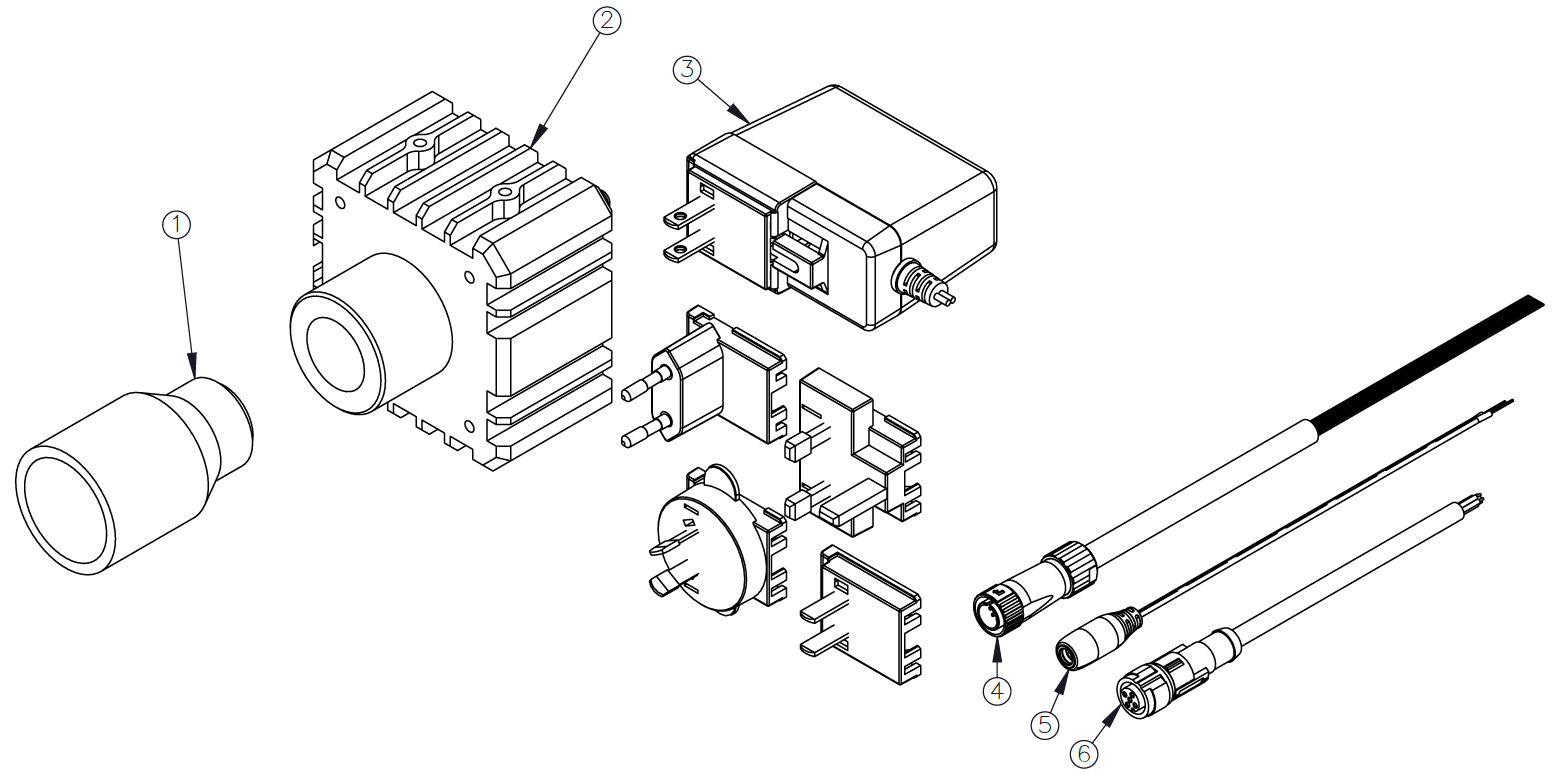 2
3
1
4
5
6